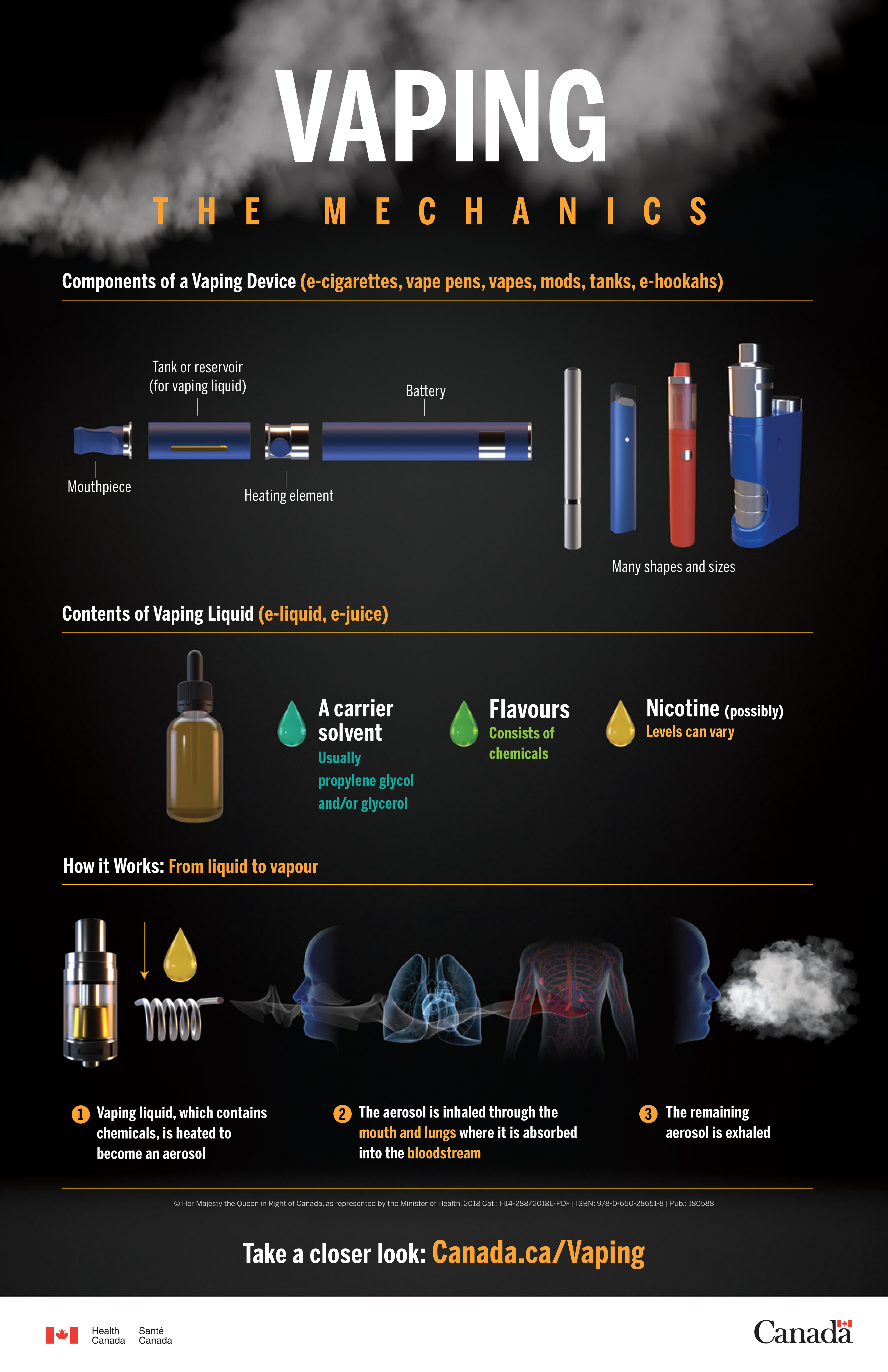 VAPING

THE MECHANICS

Components of a Vaping Device (e-cigarettes, vape pens, vapes, mods, tanks, e-hookahs)

Tank or reservoir (for vaping liquid)

Battery

Mouthpiece

Heating element

Many shapes and sizes

Contents of Vaping Liquid (e-liquid, e-juice)

A carrier solvent
Usually propylene glycol and/or glycerol

Flavours
Consists of chemicals

Nicotine (possibly)
Levels can vary

How it Works: From liquid to vapour

1 Vaping liquid, which contains chemicals, is heated to become an aerosol

2 The aerosol is inhaled through the mouth and lungs where it is absorbed into the bloodstream

3 The remaining aerosol is exhaled

© Her Majesty the Queen in Right of Canada, as represented by the Minister of Health, 2018 Cat.: H14-288/2018E-PDF | ISBN: 978-0-660-28651-8 | Pub.: 180588

Take a closer look: Canada.ca/Vaping

Health Canada Santé Canada

Canada